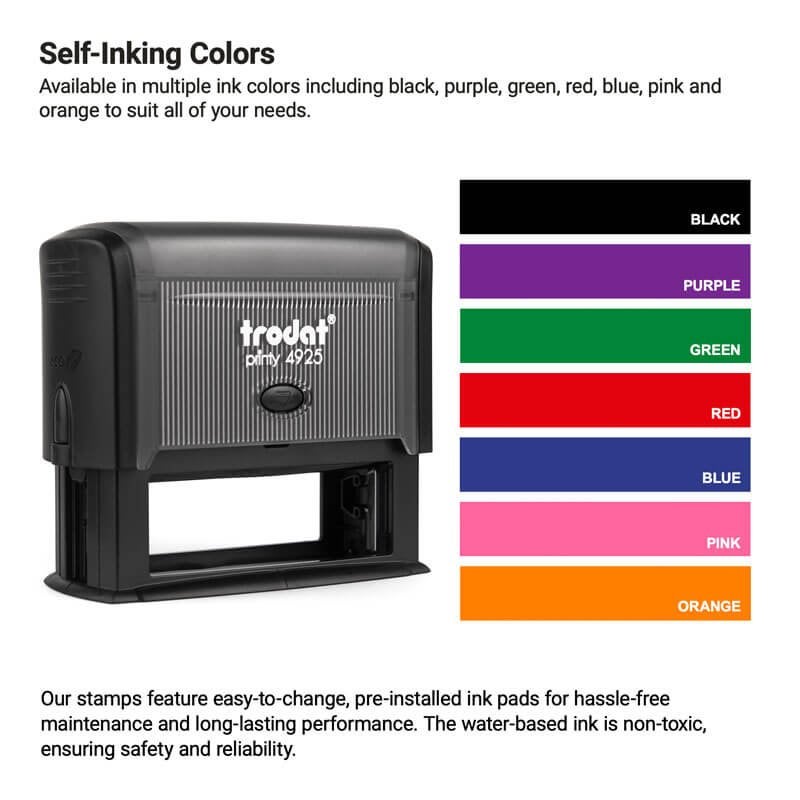 Self-Inking Colors
Available in multiple ink colors including black, purple, green, red, blue, pink and orange to suit all of your needs.

trodat®
printy 4925

BLACK
PURPLE
GREEN
RED
BLUE
PINK
ORANGE

Our stamps feature easy-to-change, pre-installed ink pads for hassle-free maintenance and long-lasting performance. The water-based ink is non-toxic, ensuring safety and reliability.