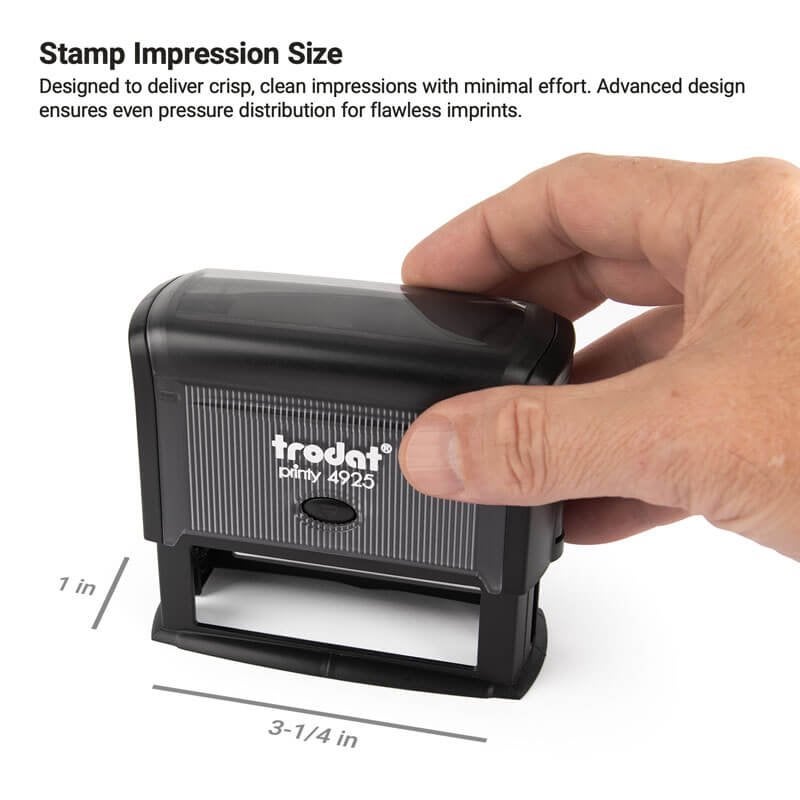 Stamp Impression Size

Designed to deliver crisp, clean impressions with minimal effort. Advanced design ensures even pressure distribution for flawless imprints.

trodat®
printy 4925

1 in

3-1/4 in