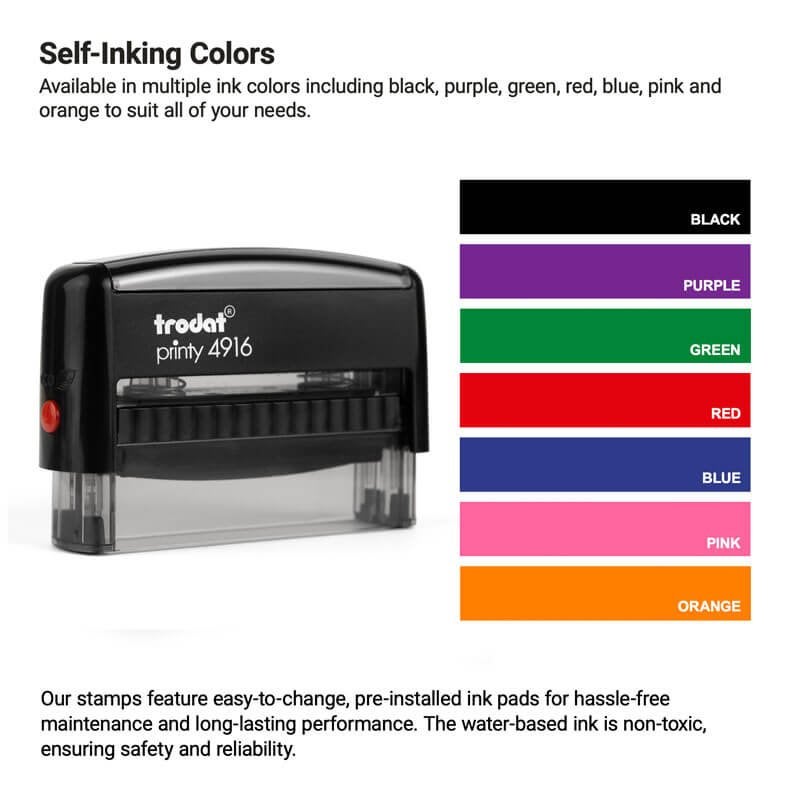 Self-Inking Colors
Available in multiple ink colors including black, purple, green, red, blue, pink and orange to suit all of your needs.

trodat®
printy 4916

BLACK
PURPLE
GREEN
RED
BLUE
PINK
ORANGE

Our stamps feature easy-to-change, pre-installed ink pads for hassle-free maintenance and long-lasting performance. The water-based ink is non-toxic, ensuring safety and reliability.