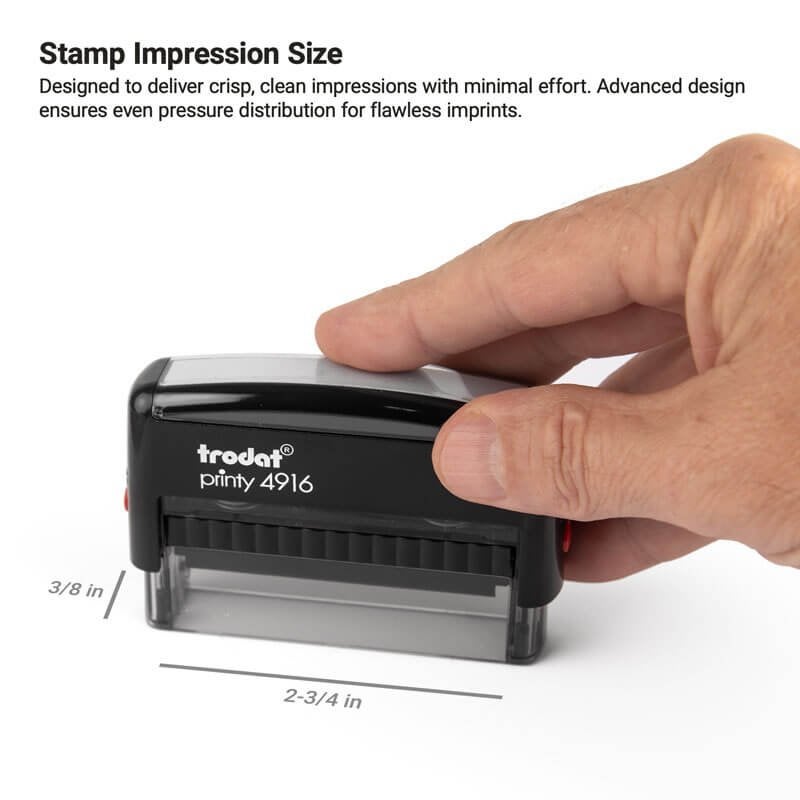 Stamp Impression Size

Designed to deliver crisp, clean impressions with minimal effort. Advanced design ensures even pressure distribution for flawless imprints.

trodat®
printy 4916

3/8 in

2-3/4 in