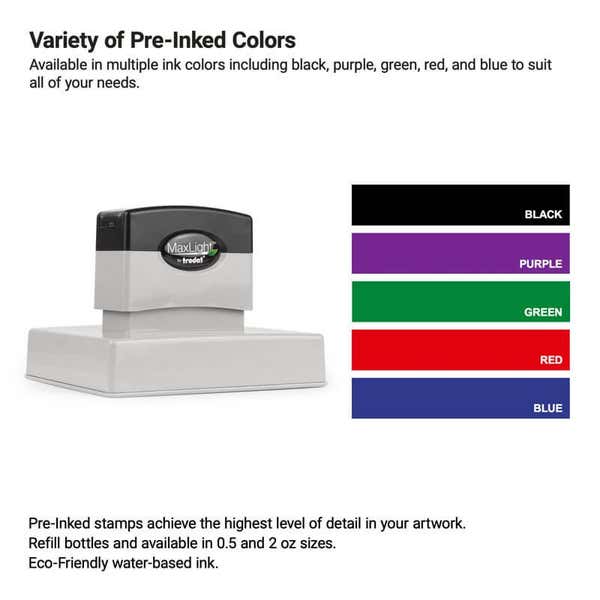 Variety of Pre-Inked Colors
Available in multiple ink colors including black, purple, green, red, and blue to suit all of your needs.

MaxLight
by trodat

BLACK

PURPLE

GREEN

RED

BLUE

Pre-Inked stamps achieve the highest level of detail in your artwork.
Refill bottles and available in 0.5 and 2 oz sizes.
Eco-Friendly water-based ink.