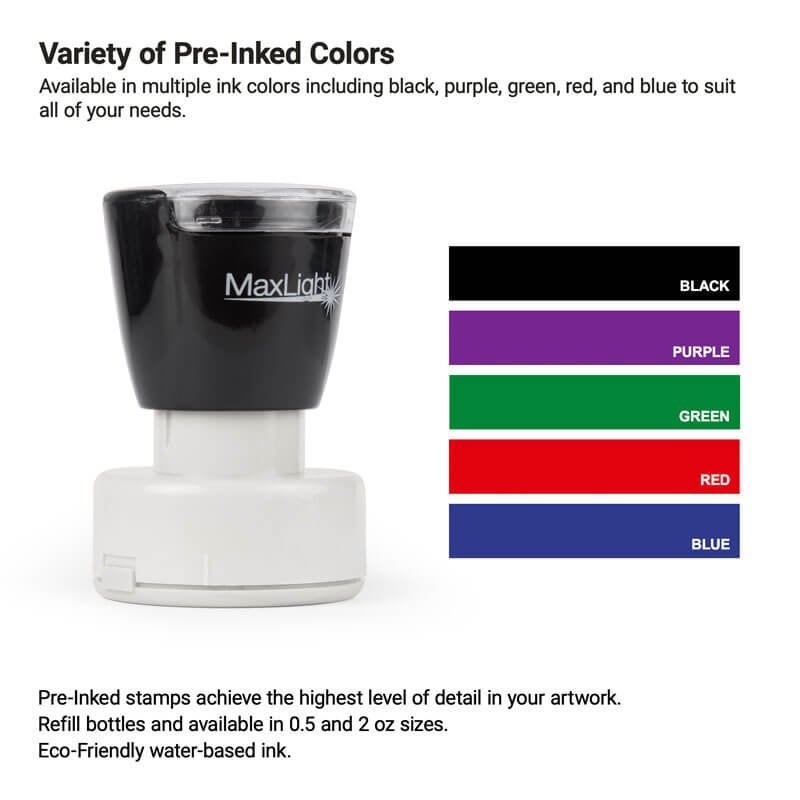 Variety of Pre-Inked Colors
Available in multiple ink colors including black, purple, green, red, and blue to suit all of your needs.

MaxLight

BLACK
PURPLE
GREEN
RED
BLUE

Pre-Inked stamps achieve the highest level of detail in your artwork.
Refill bottles and available in 0.5 and 2 oz sizes.
Eco-Friendly water-based ink.