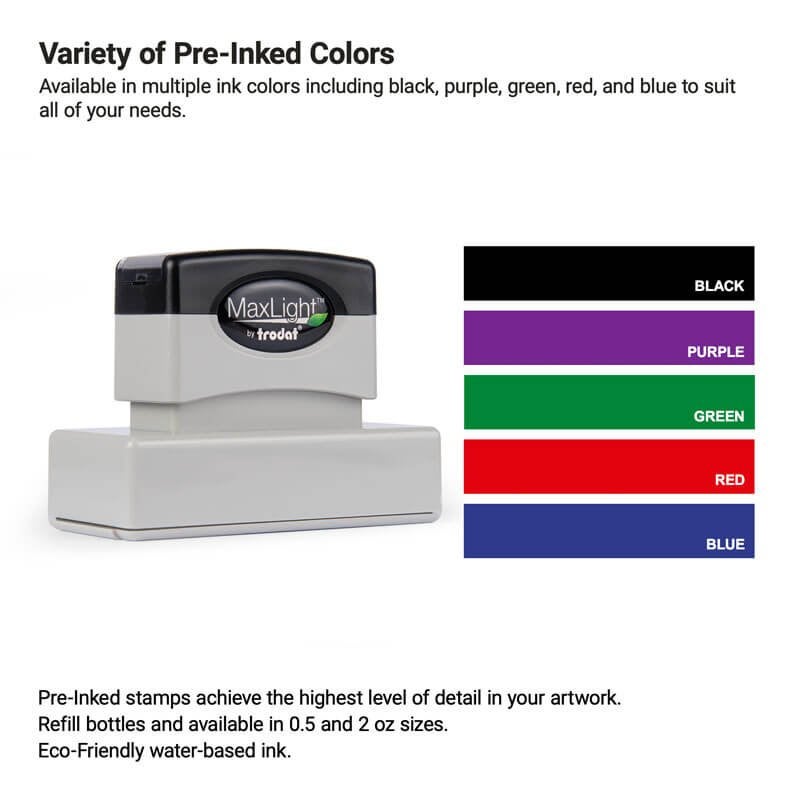 Variety of Pre-Inked Colors
Available in multiple ink colors including black, purple, green, red, and blue to suit all of your needs.

MaxLight™
by trodat®

BLACK
PURPLE
GREEN
RED
BLUE

Pre-Inked stamps achieve the highest level of detail in your artwork.
Refill bottles and available in 0.5 and 2 oz sizes.
Eco-Friendly water-based ink.