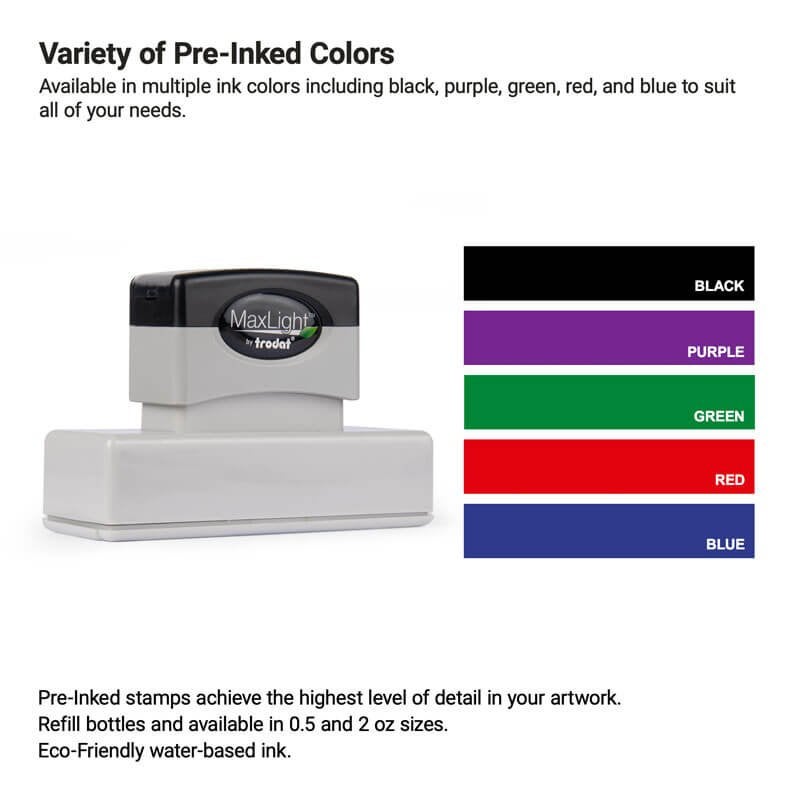 Variety of Pre-Inked Colors
Available in multiple ink colors including black, purple, green, red, and blue to suit all of your needs.

MaxLight
by trodat

BLACK
PURPLE
GREEN
RED
BLUE

Pre-Inked stamps achieve the highest level of detail in your artwork.
Refill bottles and available in 0.5 and 2 oz sizes.
Eco-Friendly water-based ink.