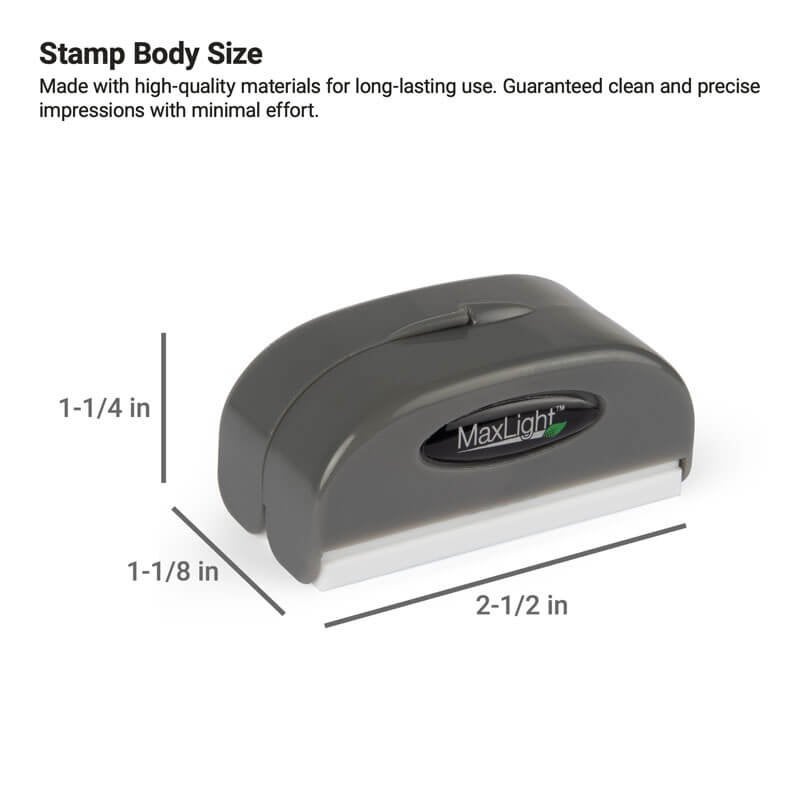 Stamp Body Size
Made with high-quality materials for long-lasting use. Guaranteed clean and precise impressions with minimal effort.

1-1/4 in

MaxLight™

1-1/8 in

2-1/2 in