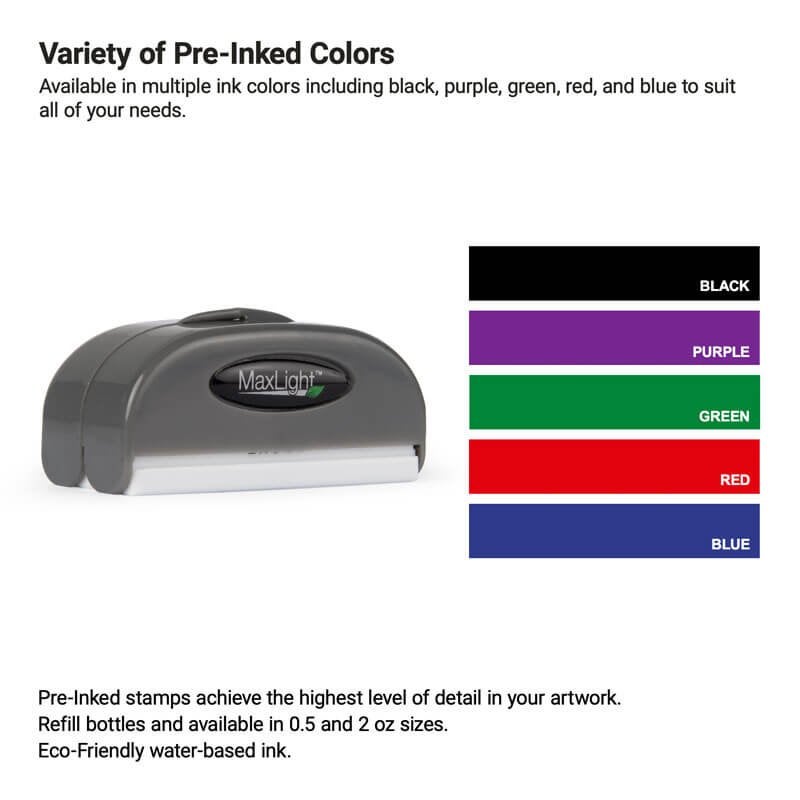 Variety of Pre-Inked Colors
Available in multiple ink colors including black, purple, green, red, and blue to suit all of your needs.

MaxLight™

BLACK
PURPLE
GREEN
RED
BLUE

Pre-Inked stamps achieve the highest level of detail in your artwork.
Refill bottles and available in 0.5 and 2 oz sizes.
Eco-Friendly water-based ink.