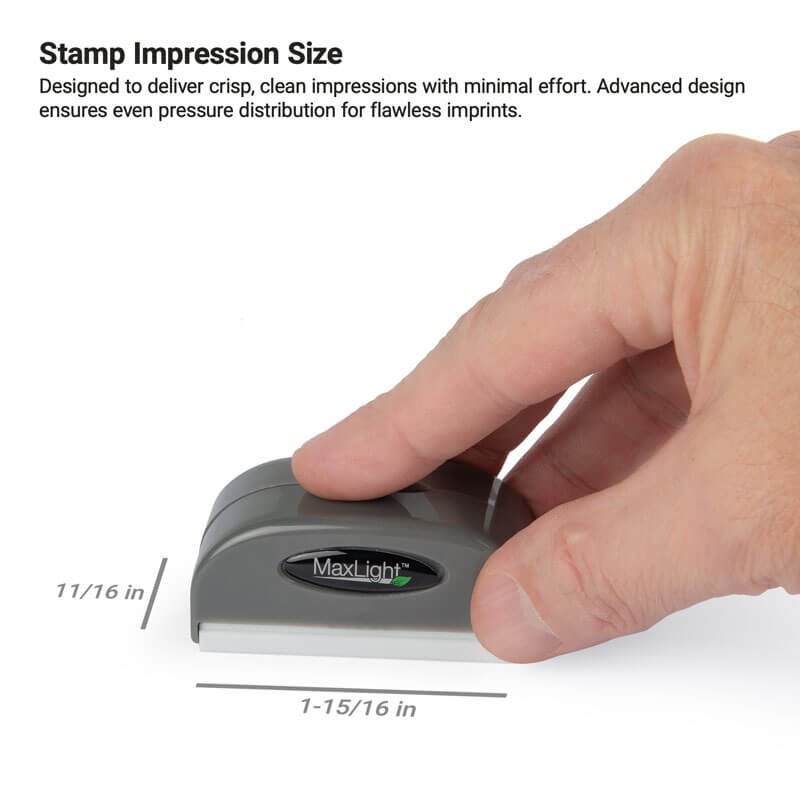 Stamp Impression Size
Designed to deliver crisp, clean impressions with minimal effort. Advanced design ensures even pressure distribution for flawless imprints.

MaxLight™

11/16 in

1-15/16 in