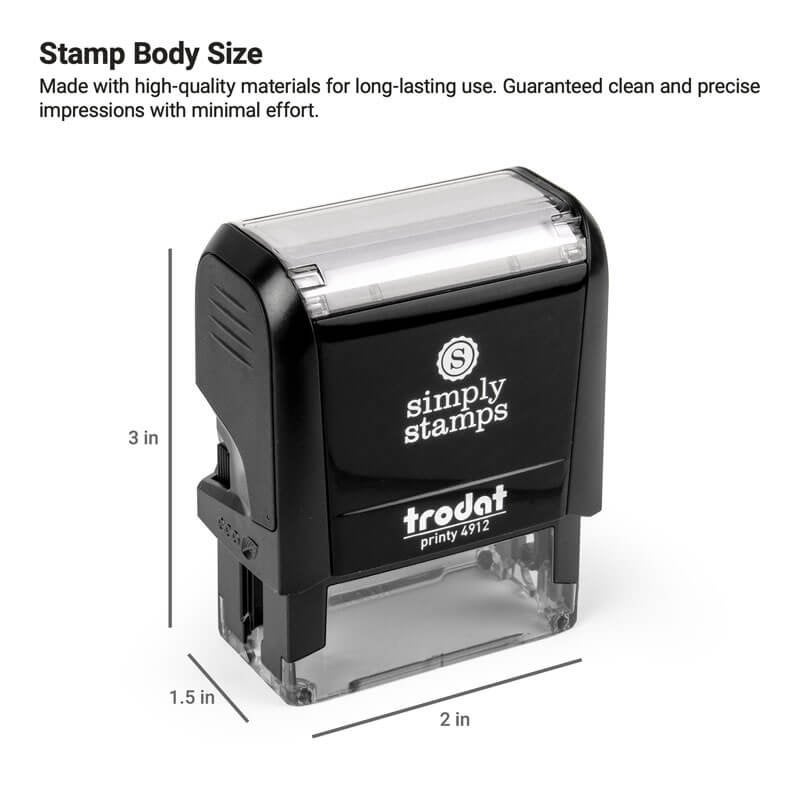 Stamp Body Size

Made with high-quality materials for long-lasting use. Guaranteed clean and precise impressions with minimal effort.

S

simply stamps

trodat
printy 4912

3 in

1.5 in

2 in