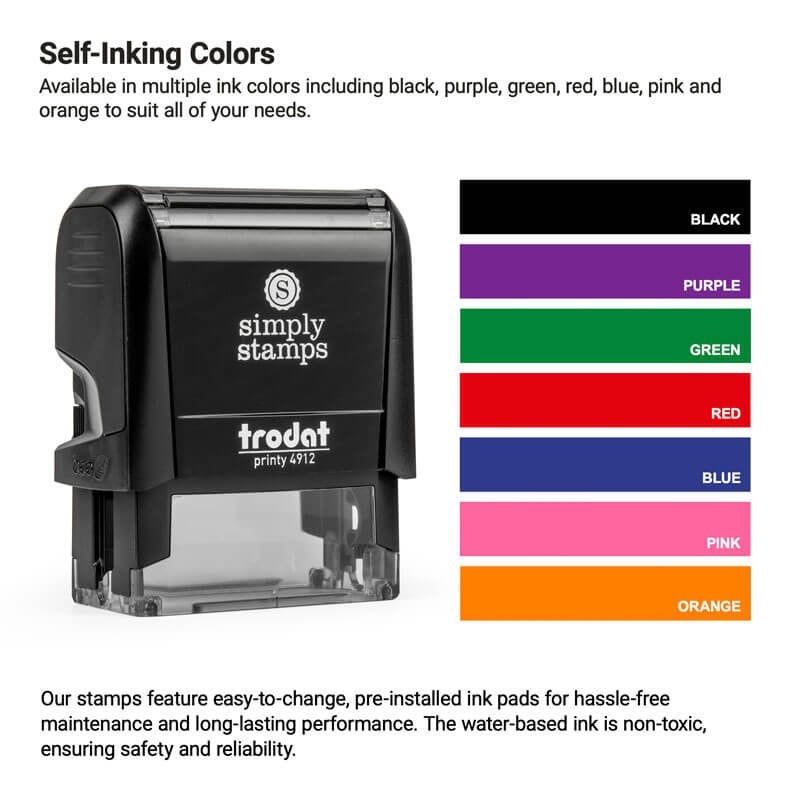 Self-Inking Colors

Available in multiple ink colors including black, purple, green, red, blue, pink and orange to suit all of your needs.

S
simply stamps

trodat
printy 4912

BLACK

PURPLE

GREEN

RED

BLUE

PINK

ORANGE

Our stamps feature easy-to-change, pre-installed ink pads for hassle-free maintenance and long-lasting performance. The water-based ink is non-toxic, ensuring safety and reliability.