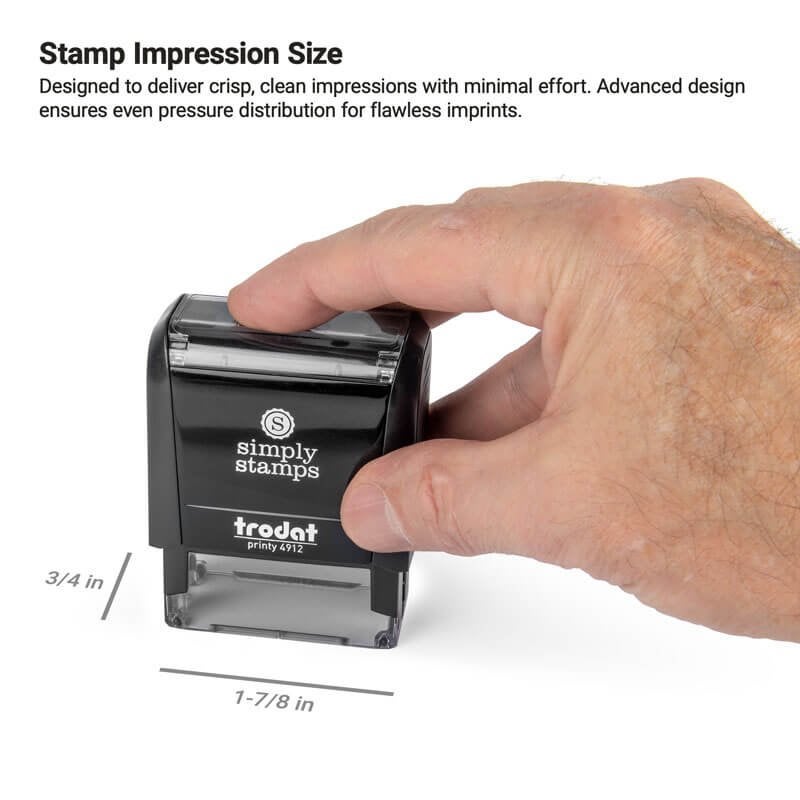 Stamp Impression Size

Designed to deliver crisp, clean impressions with minimal effort. Advanced design ensures even pressure distribution for flawless imprints.

S
simply
stamps

trodat
printy 4912

3/4 in

1-7/8 in