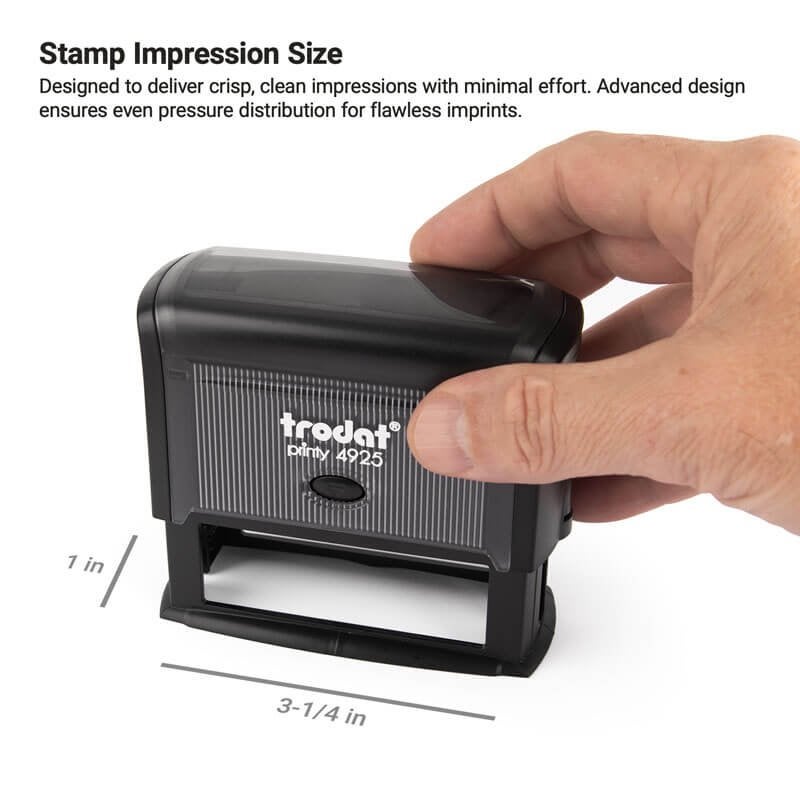 Stamp Impression Size

Designed to deliver crisp, clean impressions with minimal effort. Advanced design ensures even pressure distribution for flawless imprints.

trodat®
printy 4925

1 in

3-1/4 in