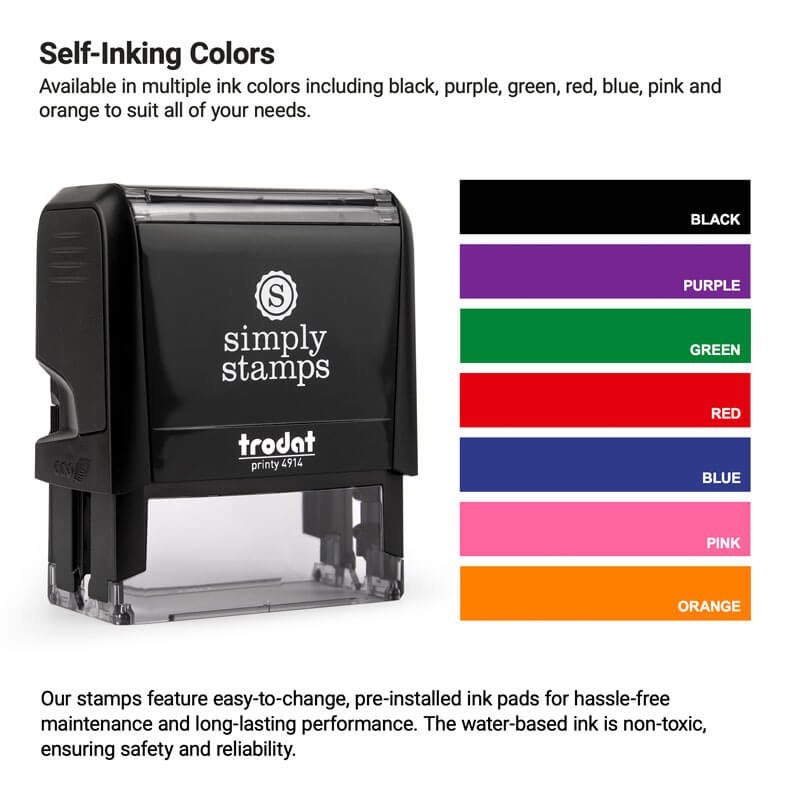 Self-Inking Colors
Available in multiple ink colors including black, purple, green, red, blue, pink and orange to suit all of your needs.

S
simply
stamps

trodat
printy 4914

BLACK
PURPLE
GREEN
RED
BLUE
PINK
ORANGE

Our stamps feature easy-to-change, pre-installed ink pads for hassle-free maintenance and long-lasting performance. The water-based ink is non-toxic, ensuring safety and reliability.