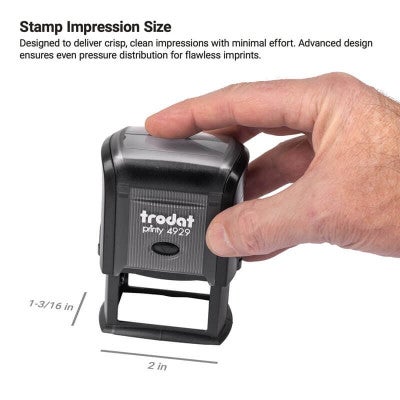 Stamp Impression Size

Designed to deliver crisp, clean impressions with minimal effort. Advanced design ensures even pressure distribution for flawless imprints.

trodat
printy 4929

1-3/16 in

2 in