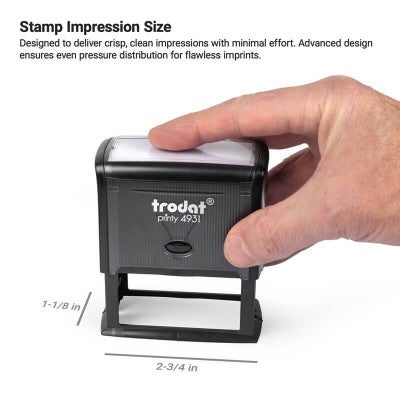 Stamp Impression Size
Designed to deliver crisp, clean impressions with minimal effort. Advanced design ensures even pressure distribution for flawless imprints.

trodat®
printy 4931

1-1/8 in

2-3/4 in