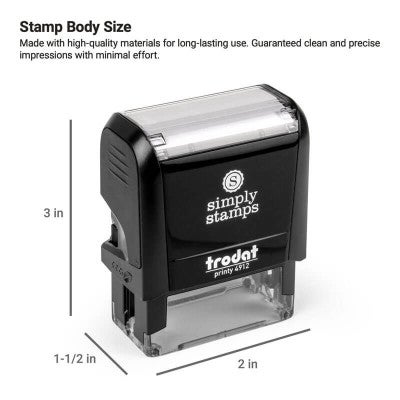 Stamp Body Size

Made with high-quality materials for long-lasting use. Guaranteed clean and precise impressions with minimal effort.

S

simply stamps

trodat
printy 4912

3 in

1-1/2 in

2 in