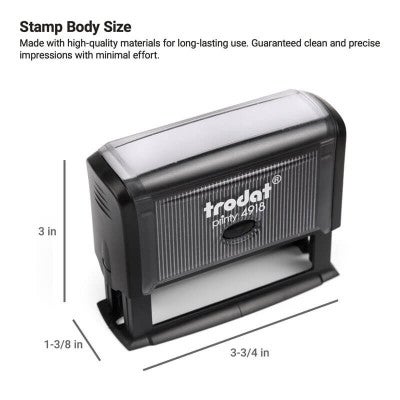 Stamp Body Size

Made with high-quality materials for long-lasting use. Guaranteed clean and precise impressions with minimal effort.

trodat®
printy 4918

3 in

1-3/8 in

3-3/4 in