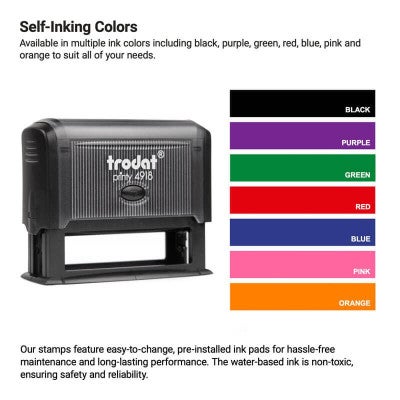 Self-Inking Colors

Available in multiple ink colors including black, purple, green, red, blue, pink and orange to suit all of your needs.

trodat®
printy 4918

BLACK
PURPLE
GREEN
RED
BLUE
PINK
ORANGE

Our stamps feature easy-to-change, pre-installed ink pads for hassle-free maintenance and long-lasting performance. The water-based ink is non-toxic, ensuring safety and reliability.