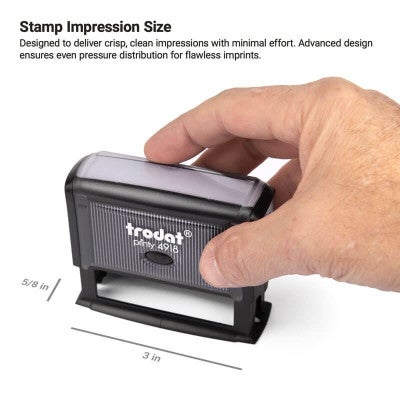 Stamp Impression Size
Designed to deliver crisp, clean impressions with minimal effort. Advanced design ensures even pressure distribution for flawless imprints.

trodat®
printy 4918

5/8 in

3 in