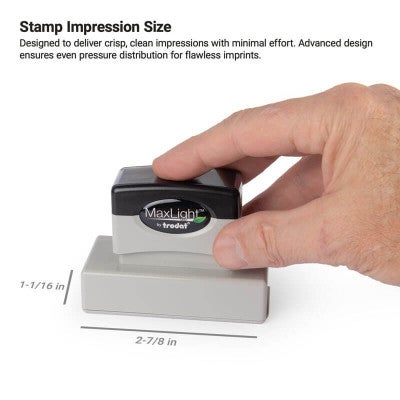 Stamp Impression Size
Designed to deliver crisp, clean impressions with minimal effort. Advanced design ensures even pressure distribution for flawless imprints.

MaxLight™
by trodat®

1-1/16 in

2-7/8 in