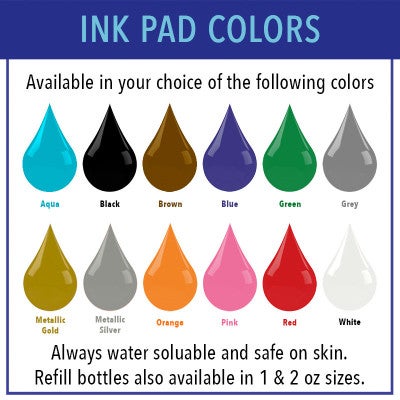 INK PAD COLORS

Available in your choice of the following colors

Aqua
Black
Brown
Blue
Green
Grey

Metallic Gold
Metallic Silver
Orange
Pink
Red
White

Always water soluable and safe on skin.
Refill bottles also available in 1 & 2 oz sizes.