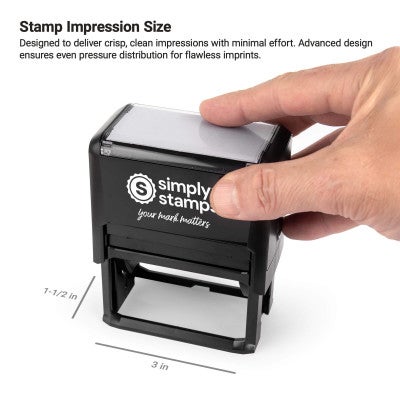 Stamp Impression Size

Designed to deliver crisp, clean impressions with minimal effort. Advanced design ensures even pressure distribution for flawless imprints.

S simply stamps

your mark matters

1-1/2 in

3 in