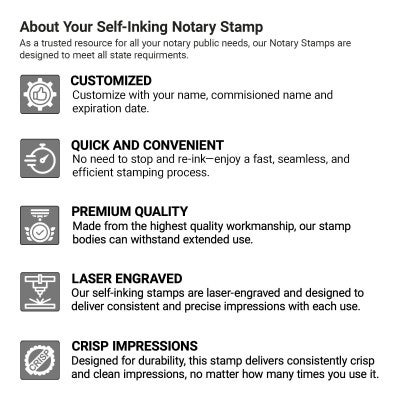 About Your Self-Inking Notary Stamp
As a trusted resource for all your notary public needs, our Notary Stamps are designed to meet all state requirments.

CUSTOMIZED
Customize with your name, commisioned name and expiration date.

QUICK AND CONVENIENT
No need to stop and re-ink—enjoy a fast, seamless, and efficient stamping process.

PREMIUM QUALITY
Made from the highest quality workmanship, our stamp bodies can withstand extended use.

LASER ENGRAVED
Our self-inking stamps are laser-engraved and designed to deliver consistent and precise impressions with each use.

CRISP
CRISP IMPRESSIONS
Designed for durability, this stamp delivers consistently crisp and clean impressions, no matter how many times you use it.