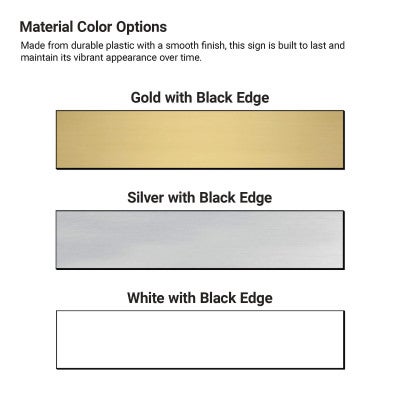 Material Color Options

Made from durable plastic with a smooth finish, this sign is built to last and maintain its vibrant appearance over time.

Gold with Black Edge

Silver with Black Edge

White with Black Edge