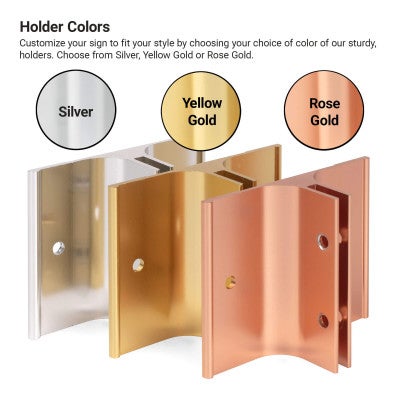 Holder Colors

Customize your sign to fit your style by choosing your choice of color of our sturdy, holders. Choose from Silver, Yellow Gold or Rose Gold.

Silver

Yellow Gold

Rose Gold