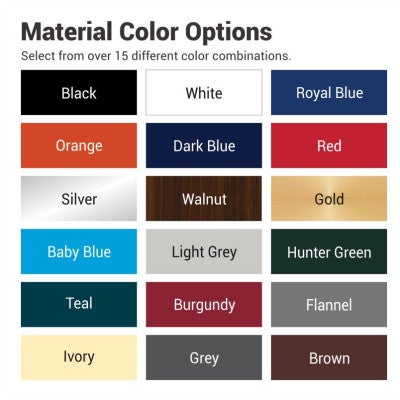 Material Color Options

Select from over 15 different color combinations.

Black

White

Royal Blue

Orange

Dark Blue

Red

Silver

Walnut

Gold

Baby Blue

Light Grey

Hunter Green

Teal

Burgundy

Flannel

Ivory

Grey

Brown