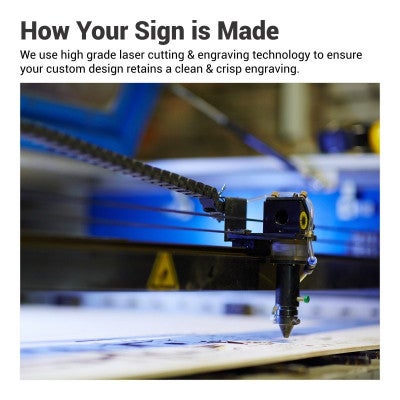 How Your Sign is Made

We use high grade laser cutting & engraving technology to ensure your custom design retains a clean & crisp engraving.