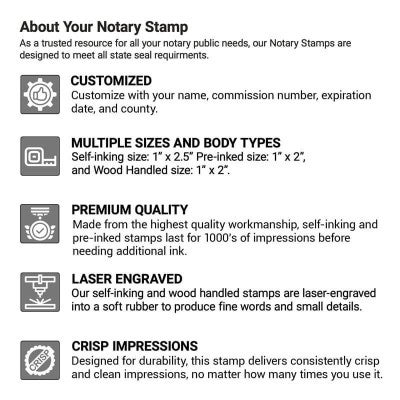 About Your Notary Stamp
As a trusted resource for all your notary public needs, our Notary Stamps are designed to meet all state seal requirments.

CUSTOMIZED
Customize with your name, commission number, expiration date, and county.

MULTIPLE SIZES AND BODY TYPES
Self-inking size: 1" x 2.5" Pre-inked size: 1" x 2", and Wood Handled size: 1" x 2".

PREMIUM QUALITY
Made from the highest quality workmanship, self-inking and pre-inked stamps last for 1000's of impressions before needing additional ink.

LASER ENGRAVED
Our self-inking and wood handled stamps are laser-engraved into a soft rubber to produce fine words and small details.

CRISP
CRISP IMPRESSIONS
Designed for durability, this stamp delivers consistently crisp and clean impressions, no matter how many times you use it.