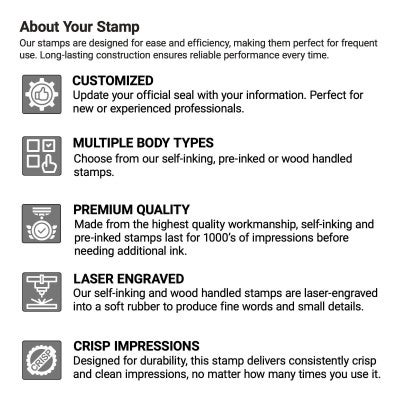 About Your Stamp
Our stamps are designed for ease and efficiency, making them perfect for frequent use. Long-lasting construction ensures reliable performance every time.

CUSTOMIZED
Update your official seal with your information. Perfect for new or experienced professionals.

MULTIPLE BODY TYPES
Choose from our self-inking, pre-inked or wood handled stamps.

PREMIUM QUALITY
Made from the highest quality workmanship, self-inking and pre-inked stamps last for 1000's of impressions before needing additional ink.

LASER ENGRAVED
Our self-inking and wood handled stamps are laser-engraved into a soft rubber to produce fine words and small details.

CRISP
CRISP IMPRESSIONS
Designed for durability, this stamp delivers consistently crisp and clean impressions, no matter how many times you use it.