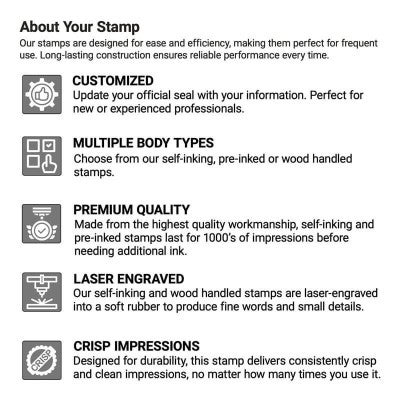 About Your Stamp
Our stamps are designed for ease and efficiency, making them perfect for frequent use. Long-lasting construction ensures reliable performance every time.

CUSTOMIZED
Update your official seal with your information. Perfect for new or experienced professionals.

MULTIPLE BODY TYPES
Choose from our self-inking, pre-inked or wood handled stamps.

PREMIUM QUALITY
Made from the highest quality workmanship, self-inking and pre-inked stamps last for 1000's of impressions before needing additional ink.

LASER ENGRAVED
Our self-inking and wood handled stamps are laser-engraved into a soft rubber to produce fine words and small details.

CRISP
CRISP IMPRESSIONS
Designed for durability, this stamp delivers consistently crisp and clean impressions, no matter how many times you use it.