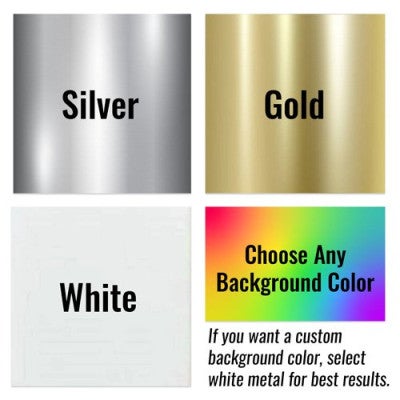 Silver

Gold

White

Choose Any Background Color

If you want a custom background color, select white metal for best results.