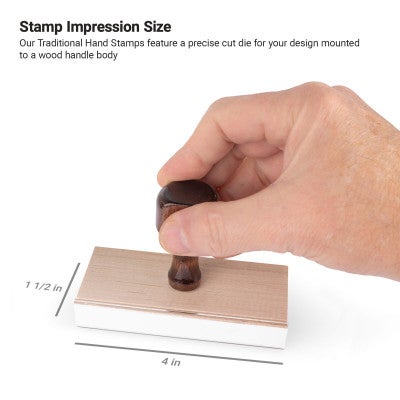 Stamp Impression Size
Our Traditional Hand Stamps feature a precise cut die for your design mounted to a wood handle body

1 1/2 in

4 in