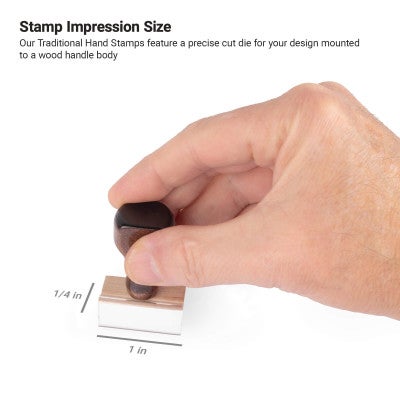 Stamp Impression Size
Our Traditional Hand Stamps feature a precise cut die for your design mounted to a wood handle body

1/4 in

1 in