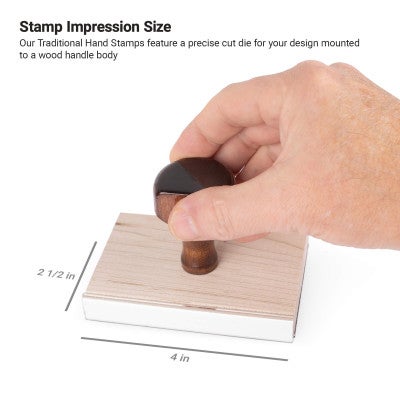 Stamp Impression Size
Our Traditional Hand Stamps feature a precise cut die for your design mounted to a wood handle body

2 1/2 in

4 in