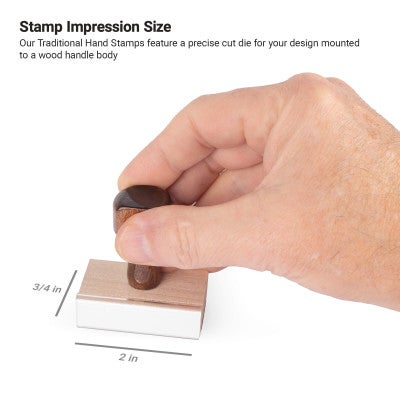 Stamp Impression Size
Our Traditional Hand Stamps feature a precise cut die for your design mounted to a wood handle body

3/4 in

2 in