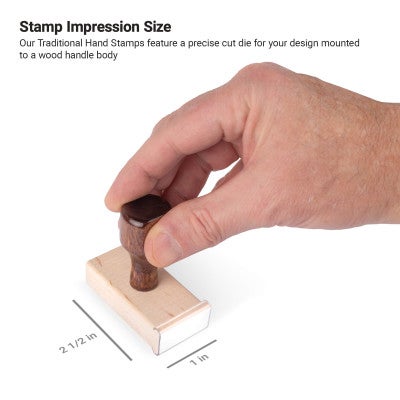 Stamp Impression Size
Our Traditional Hand Stamps feature a precise cut die for your design mounted to a wood handle body

2 1/2 in

1 in