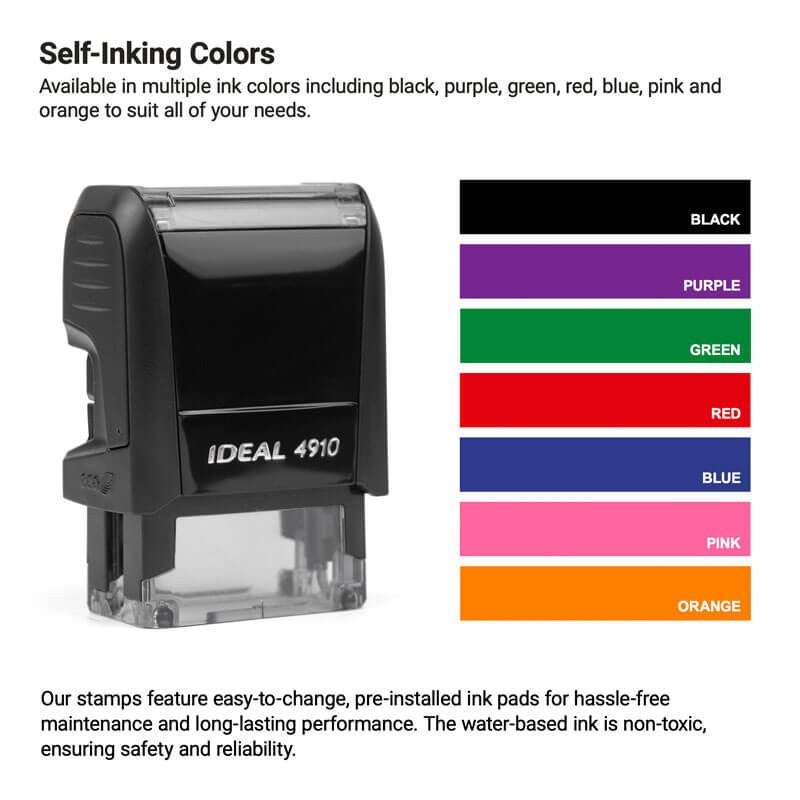 Self-Inking Colors

Available in multiple ink colors including black, purple, green, red, blue, pink and orange to suit all of your needs.

IDEAL 4910

BLACK

PURPLE

GREEN

RED

BLUE

PINK

ORANGE

Our stamps feature easy-to-change, pre-installed ink pads for hassle-free maintenance and long-lasting performance. The water-based ink is non-toxic, ensuring safety and reliability.