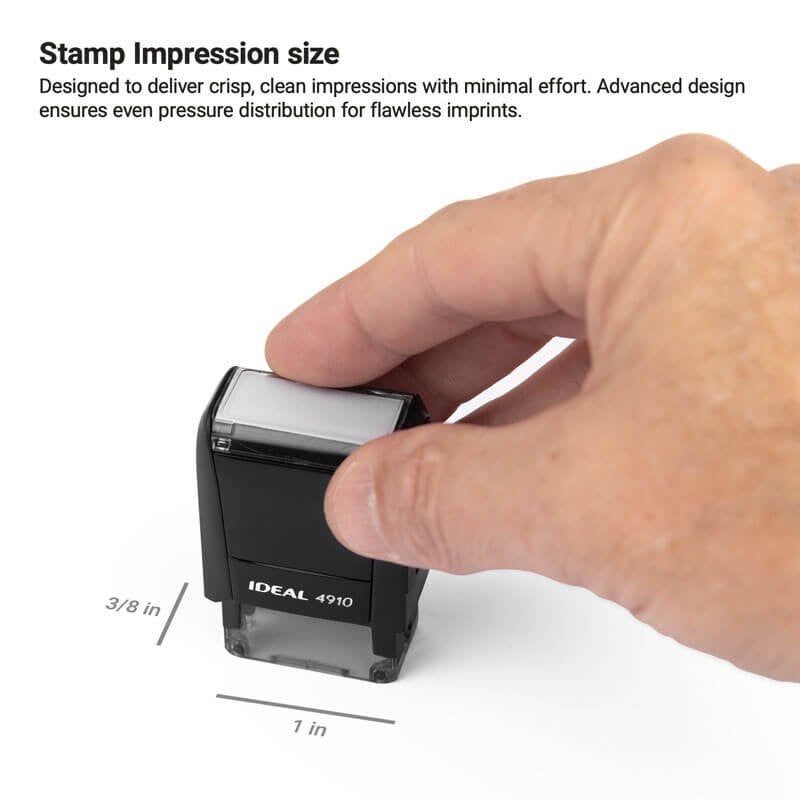 Stamp Impression size
Designed to deliver crisp, clean impressions with minimal effort. Advanced design ensures even pressure distribution for flawless imprints.

IDEAL 4910

3/8 in

1 in