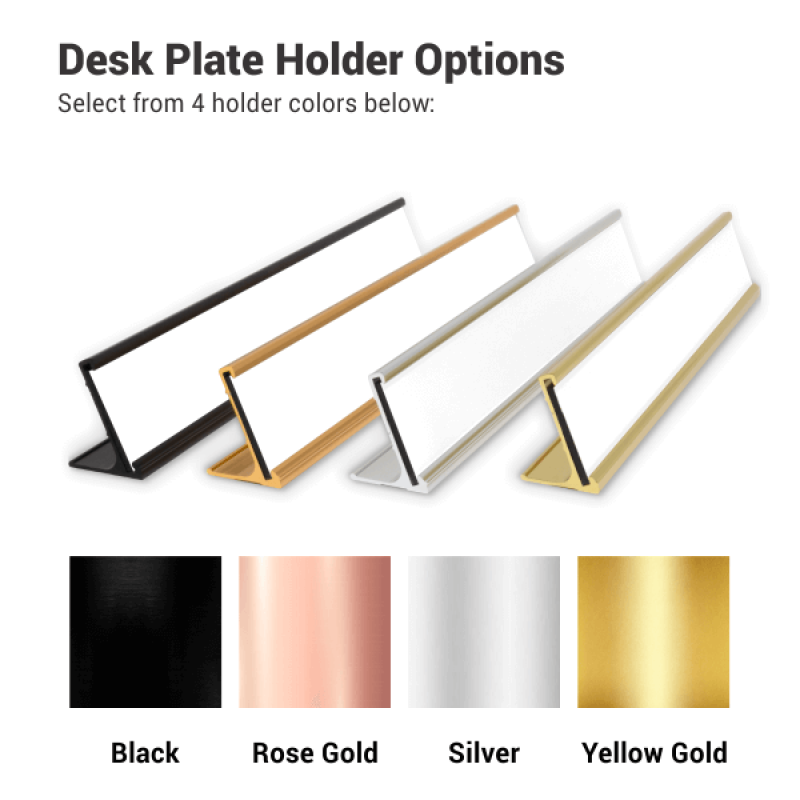 Desk Plate Holder Options
Select from 4 holder colors below:

Black
Rose Gold
Silver
Yellow Gold