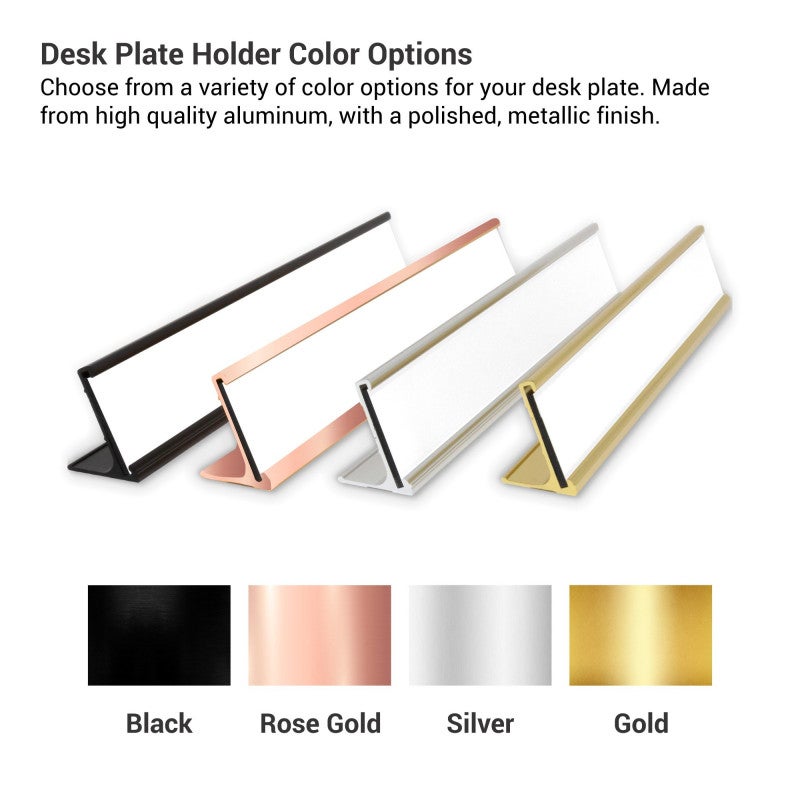 Desk Plate Holder Color Options
Choose from a variety of color options for your desk plate. Made from high quality aluminum, with a polished, metallic finish.

Black
Rose Gold
Silver
Gold