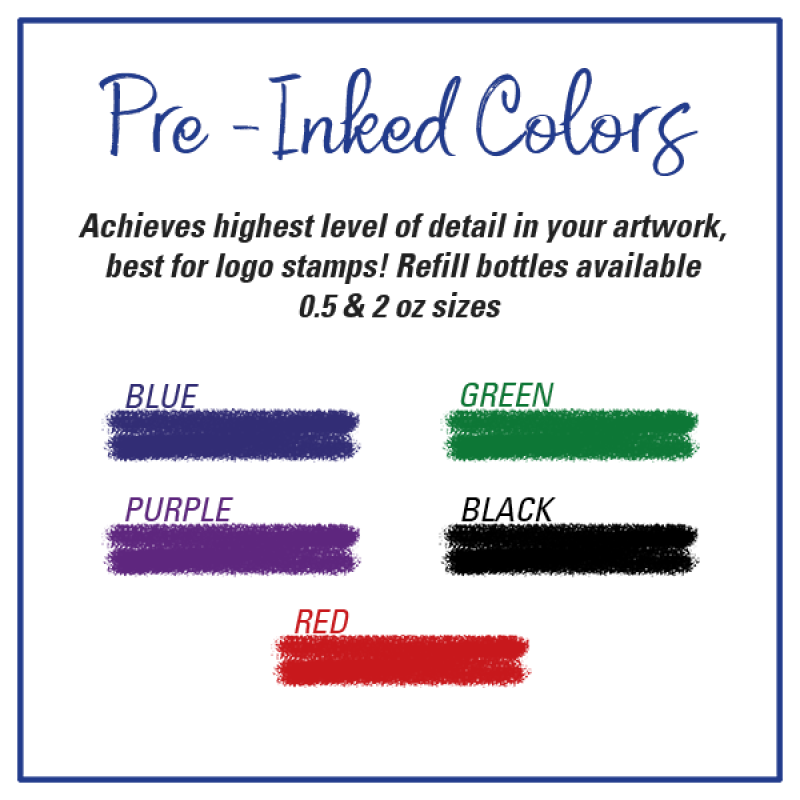 Pre -Inked Colors

Achieves highest level of detail in your artwork, best for logo stamps! Refill bottles available 0.5 & 2 oz sizes

BLUE

GREEN

PURPLE

BLACK

RED