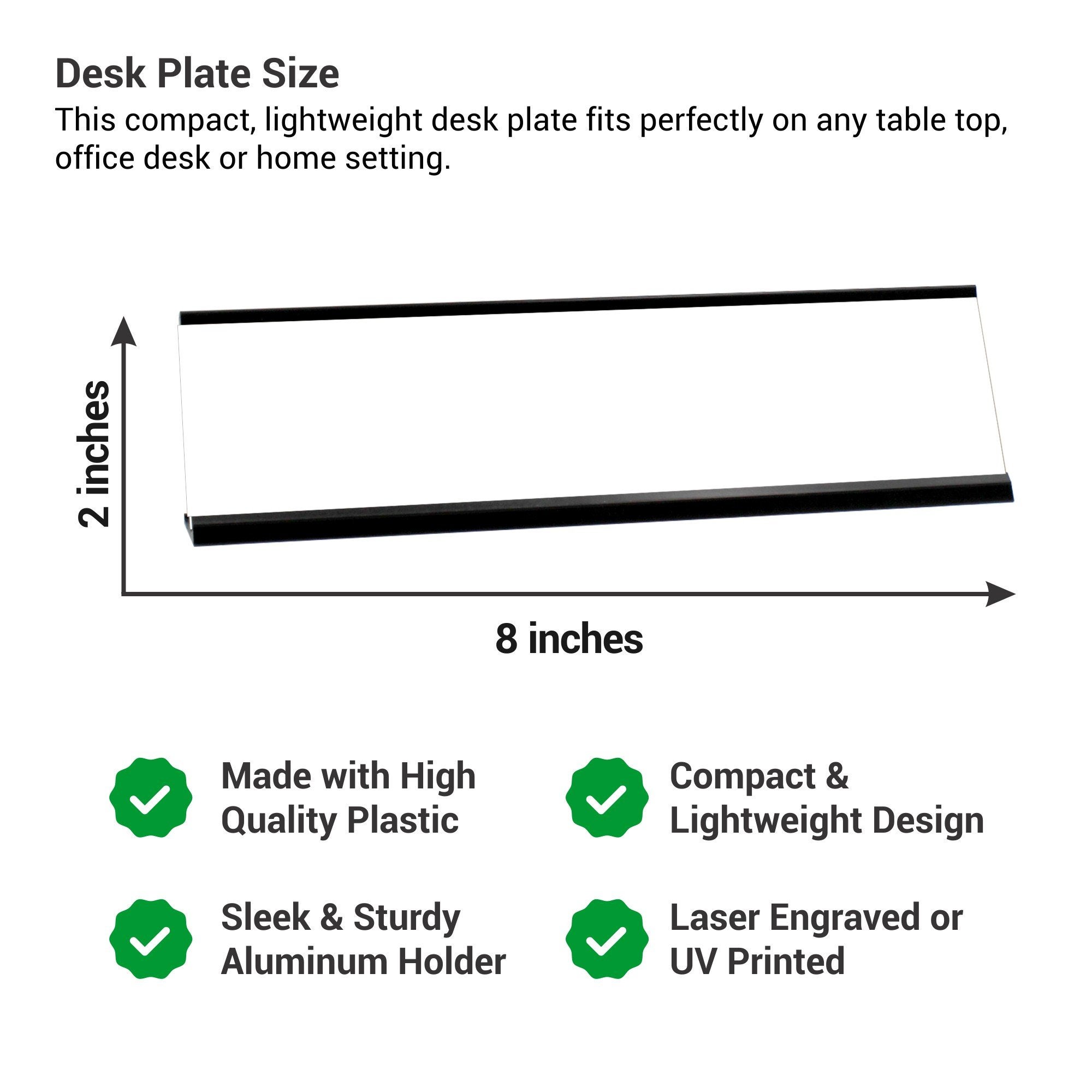 Desk Plate Size

This compact, lightweight desk plate fits perfectly on any table top, office desk or home setting.

2 inches

8 inches

Made with High Quality Plastic

Compact & Lightweight Design

Sleek & Sturdy Aluminum Holder

Laser Engraved or UV Printed