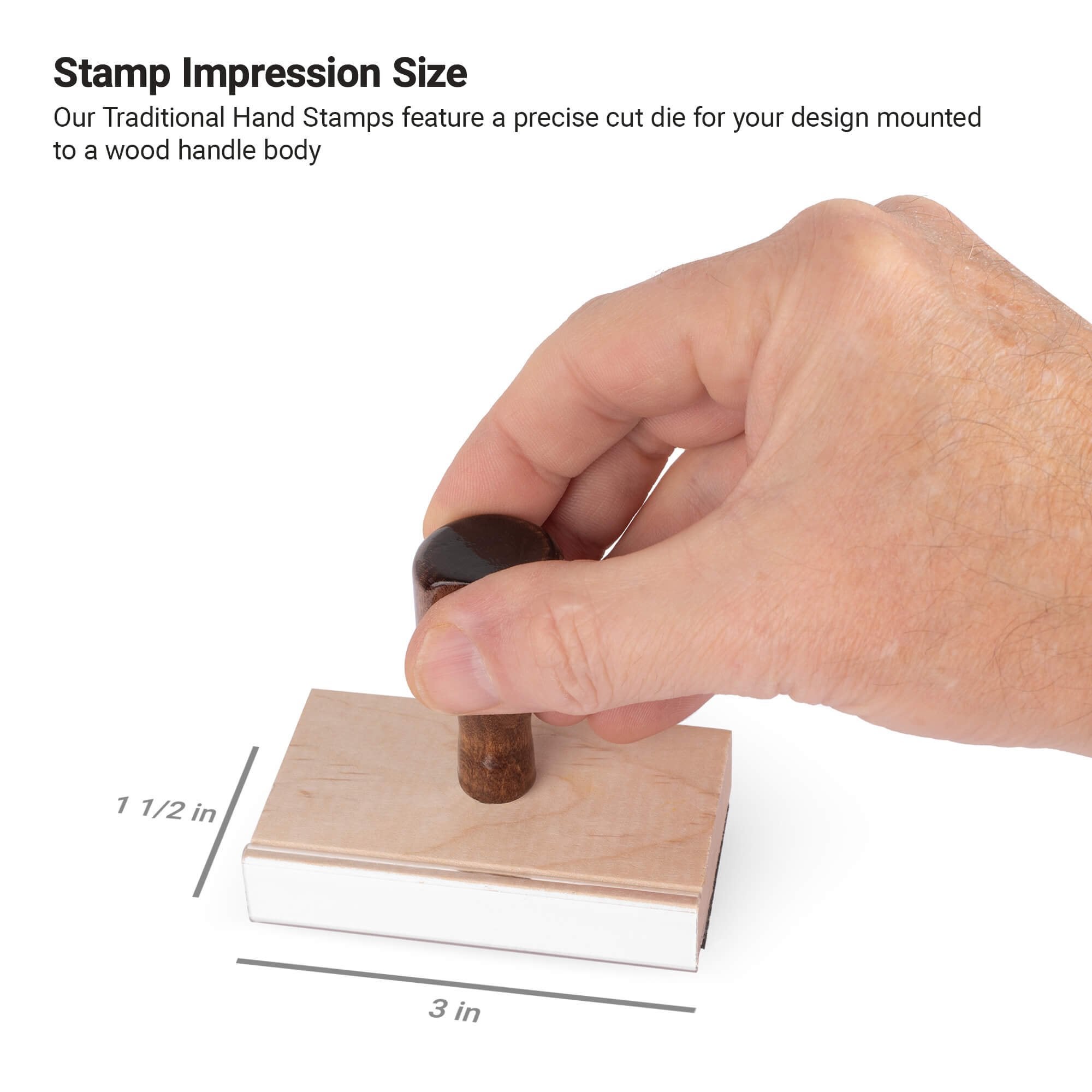 Stamp Impression Size

Our Traditional Hand Stamps feature a precise cut die for your design mounted to a wood handle body

1 1/2 in

3 in