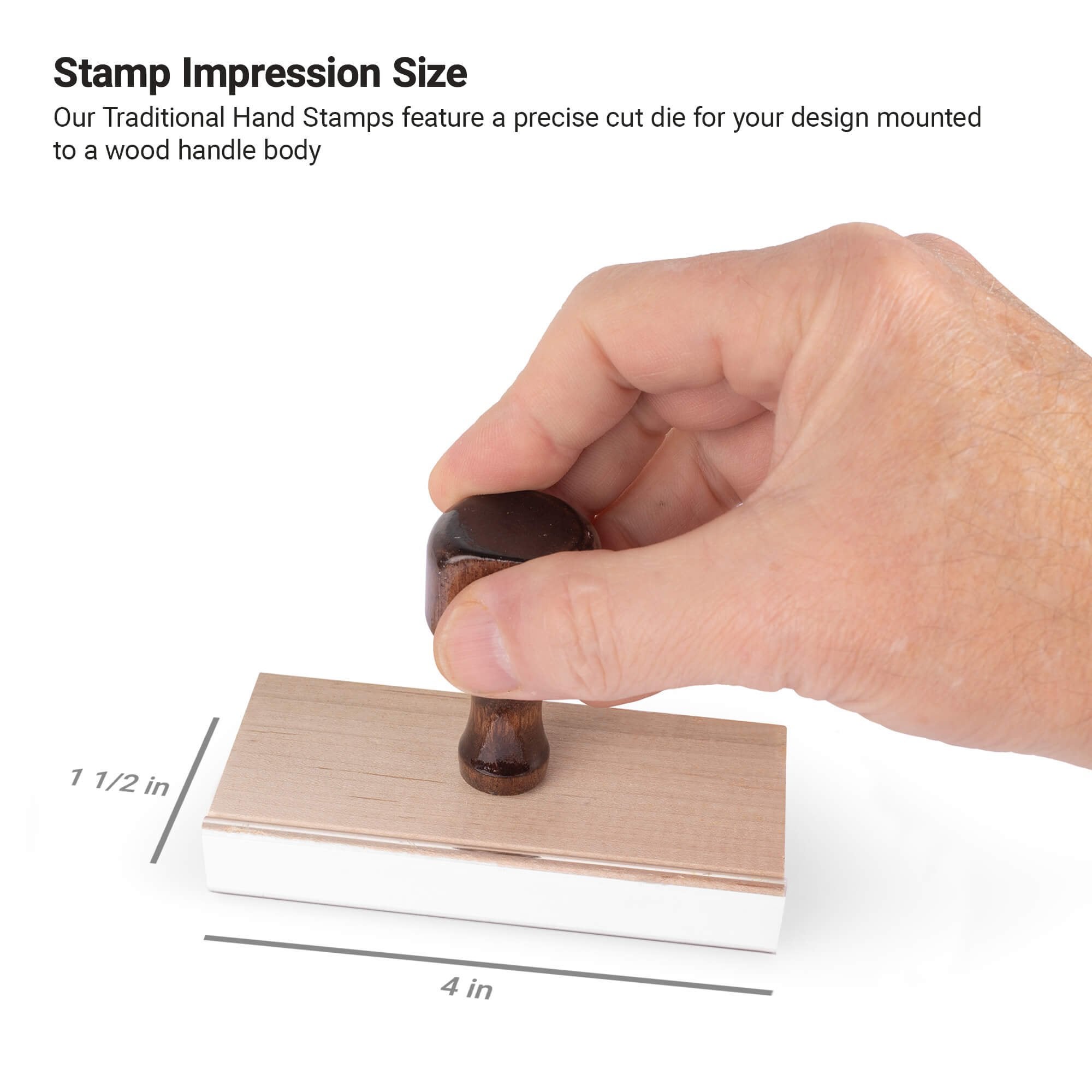 Stamp Impression Size

Our Traditional Hand Stamps feature a precise cut die for your design mounted to a wood handle body

1 1/2 in

4 in