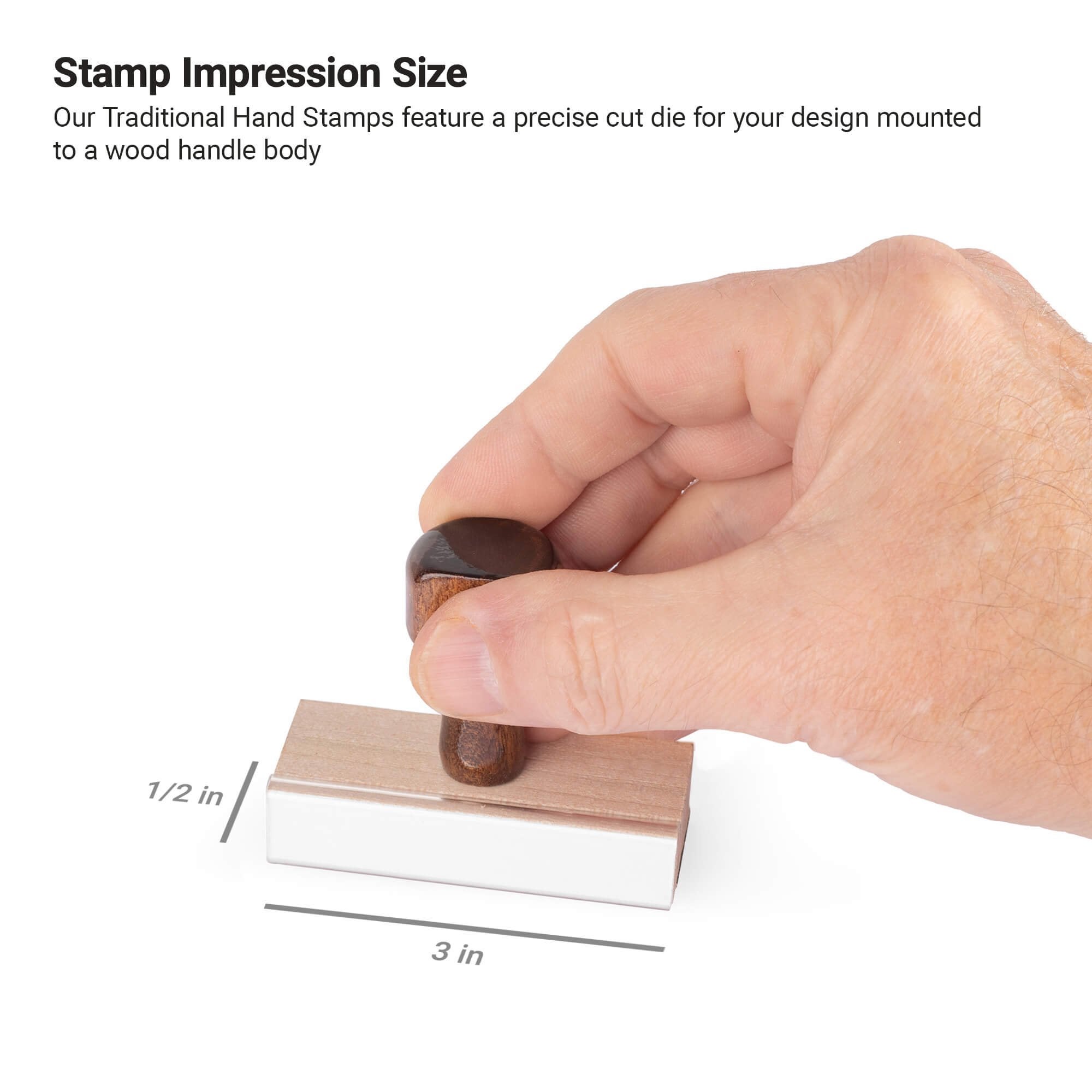 Stamp Impression Size

Our Traditional Hand Stamps feature a precise cut die for your design mounted to a wood handle body

1/2 in

3 in