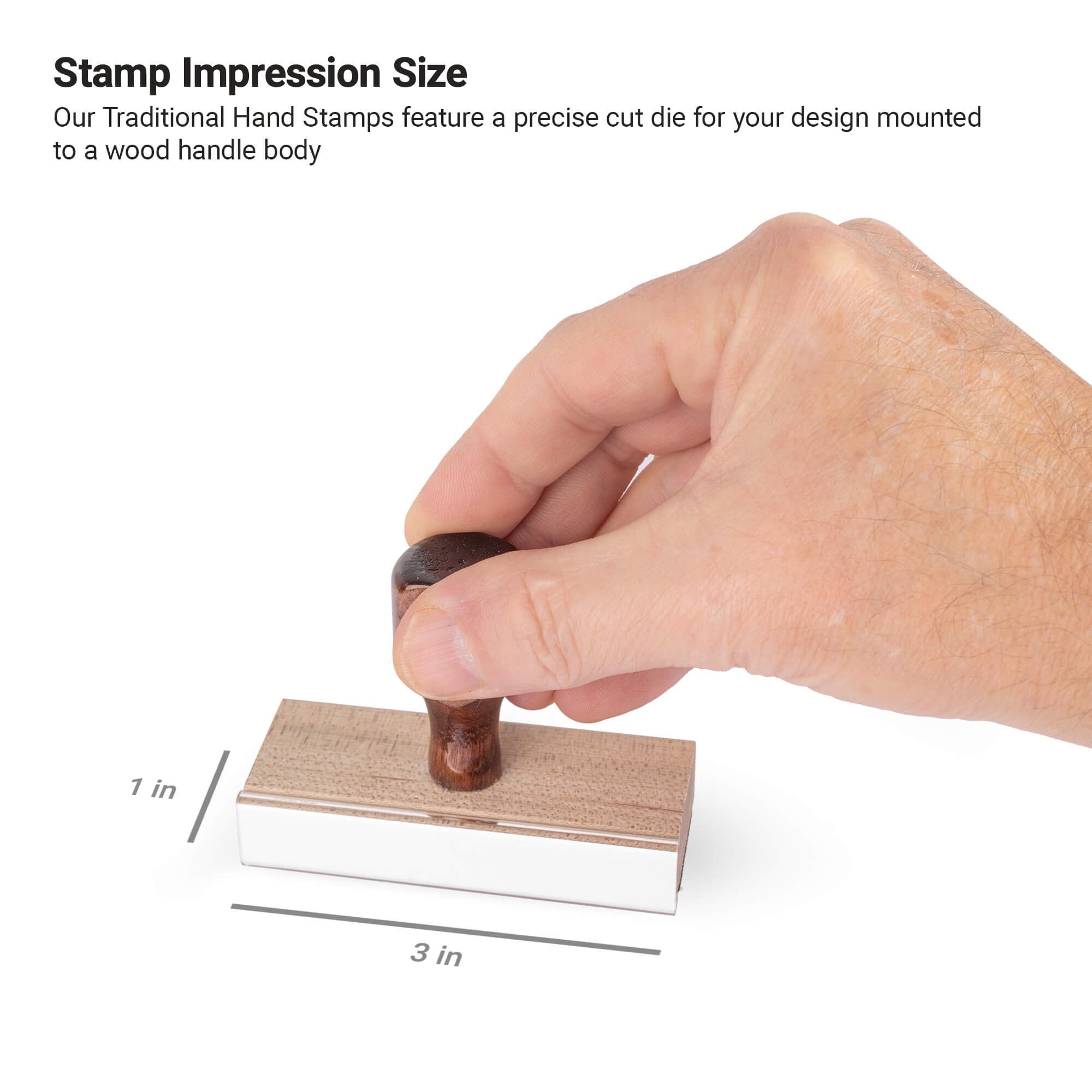 Stamp Impression Size

Our Traditional Hand Stamps feature a precise cut die for your design mounted to a wood handle body

1 in

3 in