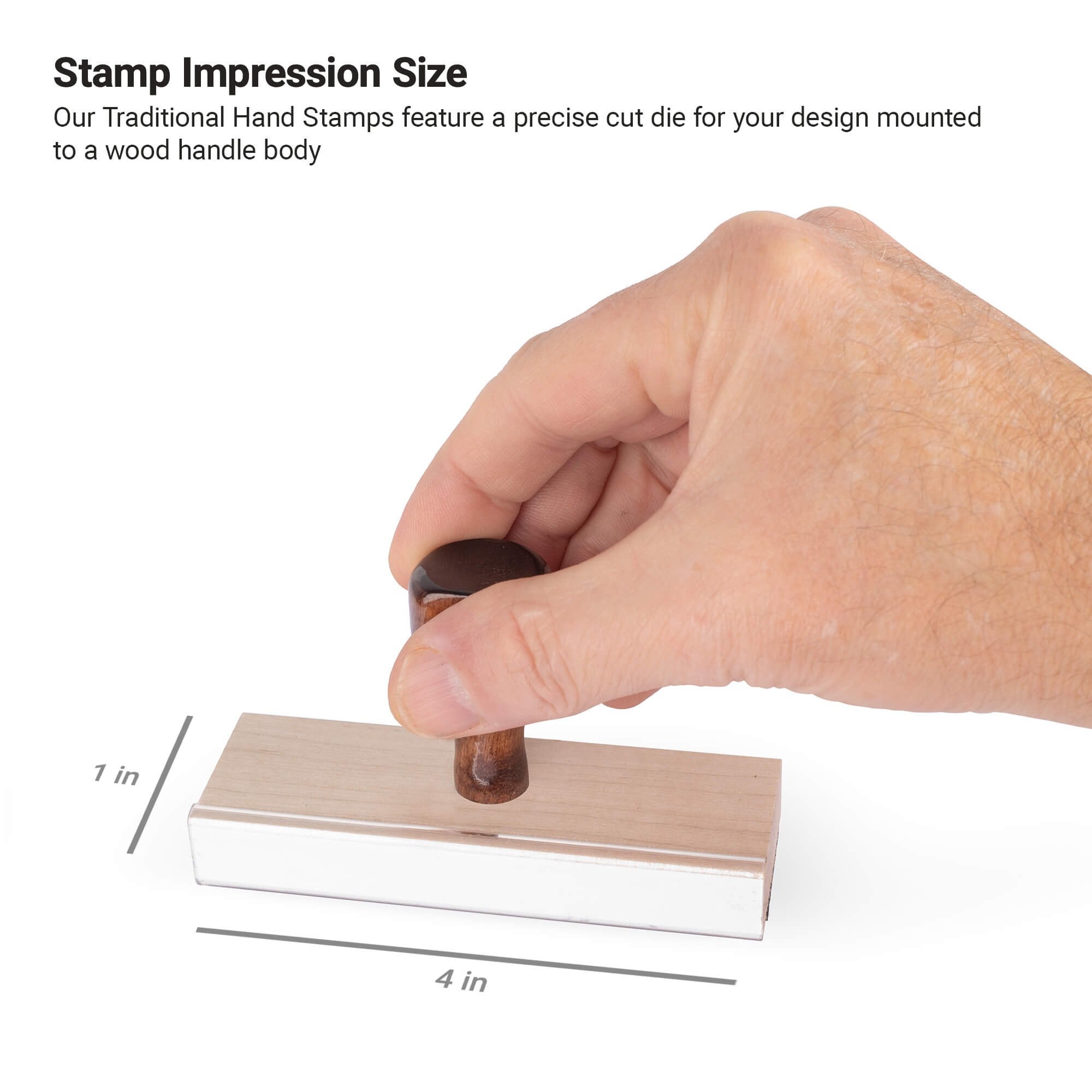 Stamp Impression Size

Our Traditional Hand Stamps feature a precise cut die for your design mounted to a wood handle body

1 in

4 in